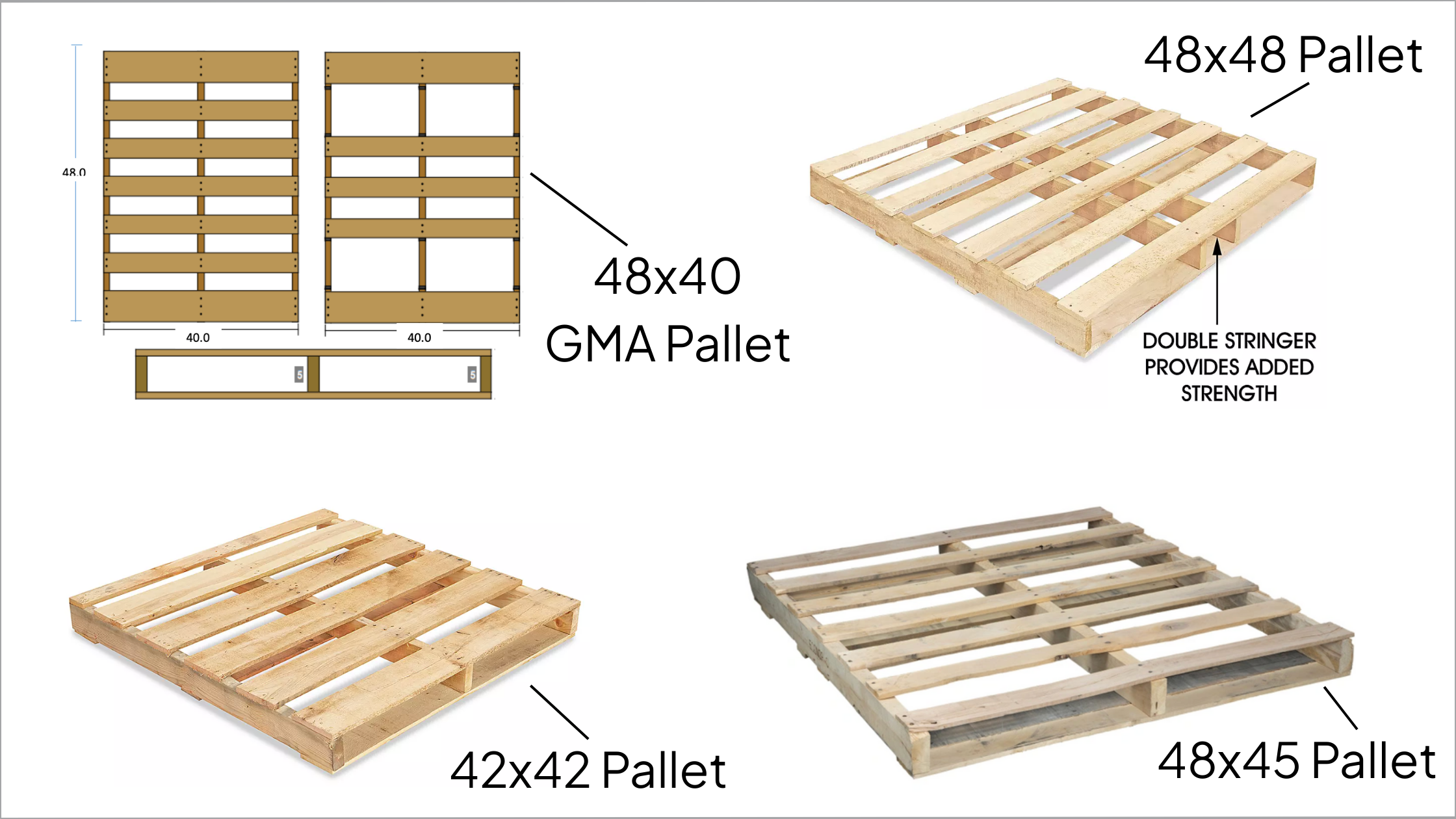 48.0

40.0

40.0

5

5

48x40
GMA Pallet

48x48 Pallet

DOUBLE STRINGER PROVIDES ADDED STRENGTH

42x42 Pallet

48x45 Pallet